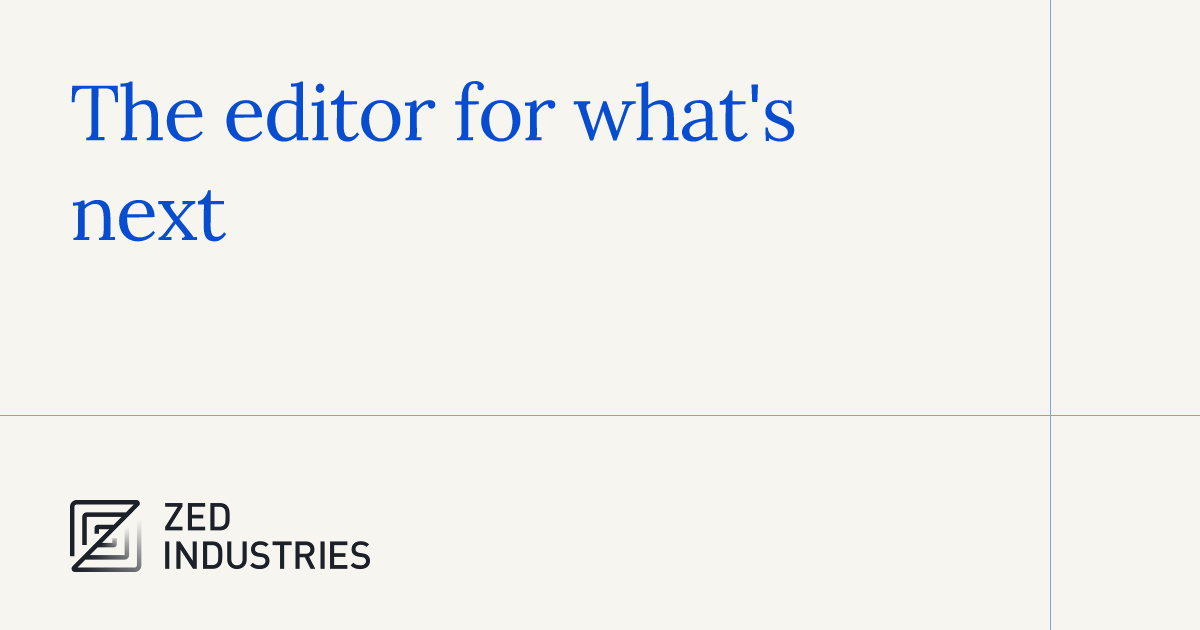 The editor for what's next

ZED
INDUSTRIES